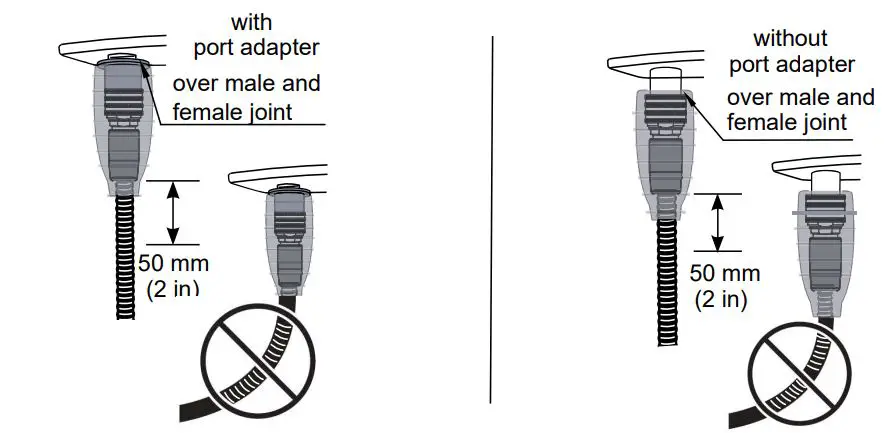 with port adapter

over male and female joint

50 mm (2 in)

without port adapter

over male and female joint

50 mm (2 in)