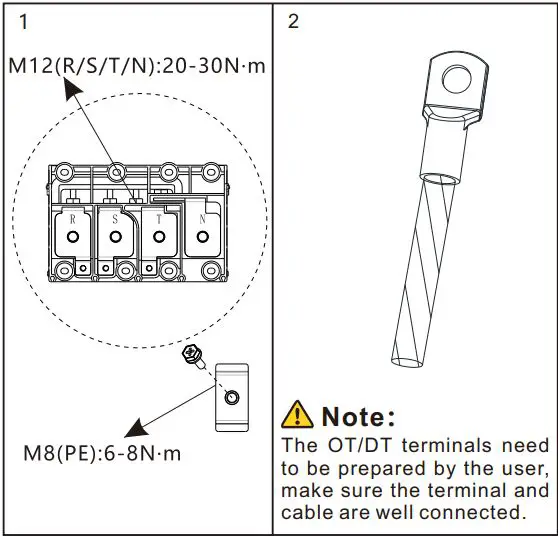 1

M12(R/S/T/N):20-30N·m

R S T N

M8(PE):6-8N·m

2

Note:

The OT/DT terminals need to be prepared by the user, make sure the terminal and cable are well connected.