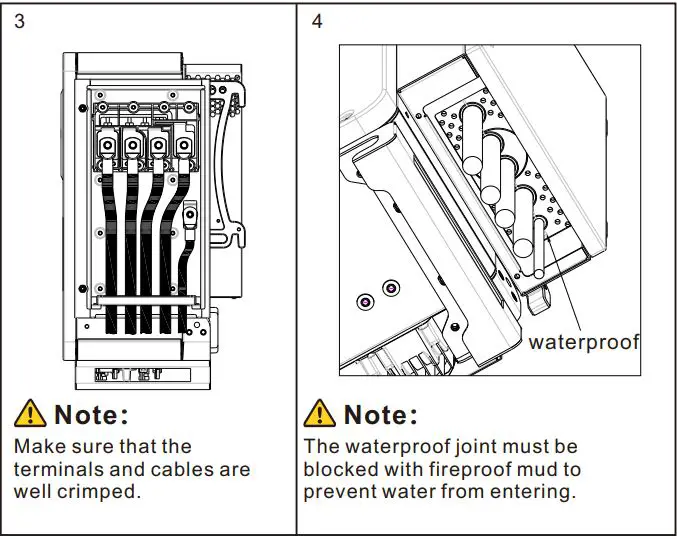 3

Note:
Make sure that the terminals and cables are well crimped.

4

waterproof

Note:
The waterproof joint must be blocked with fireproof mud to prevent water from entering.