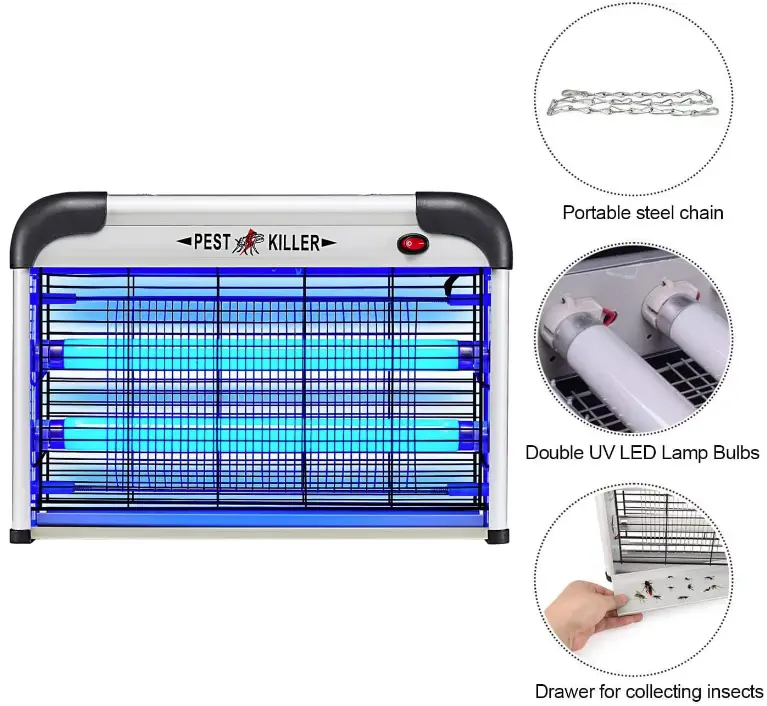 PEST KILLER

Portable steel chain

Double UV LED Lamp Bulbs

Drawer for collecting insects