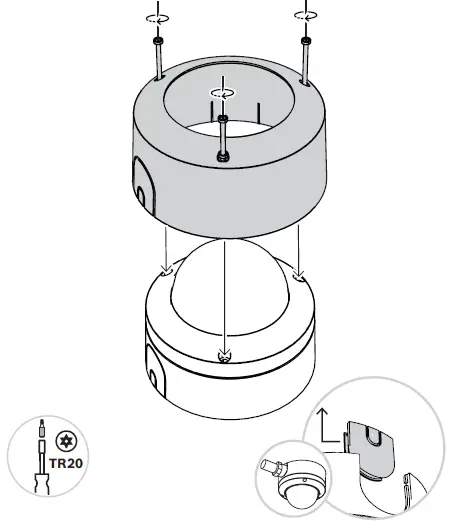 TR20