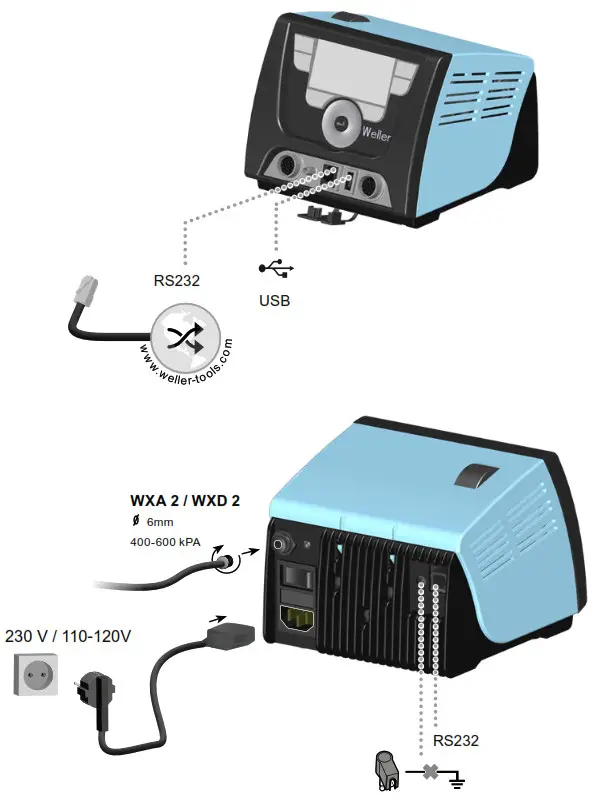 Weller

RS232

USB

www.weller-tools.com

WXA 2 / WXD 2
ø 6mm
400-600 kPA

230 V / 110-120V

RS232