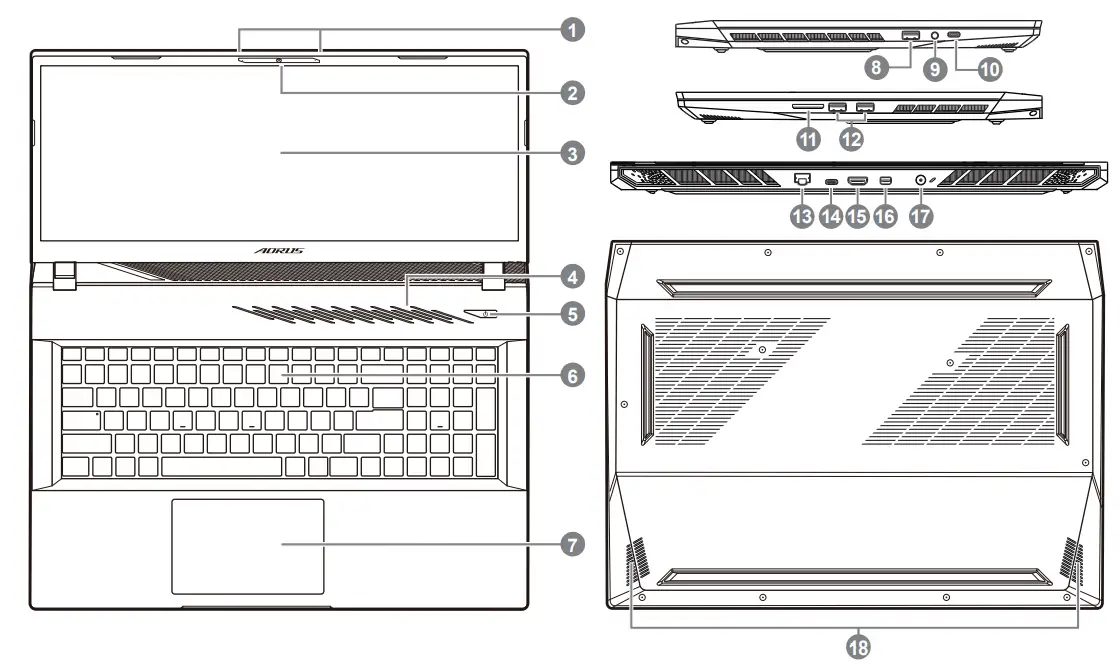 1
2
3
AORUS
4
5
6
7
8
9
10
11
12
13
14
15
16
17
18