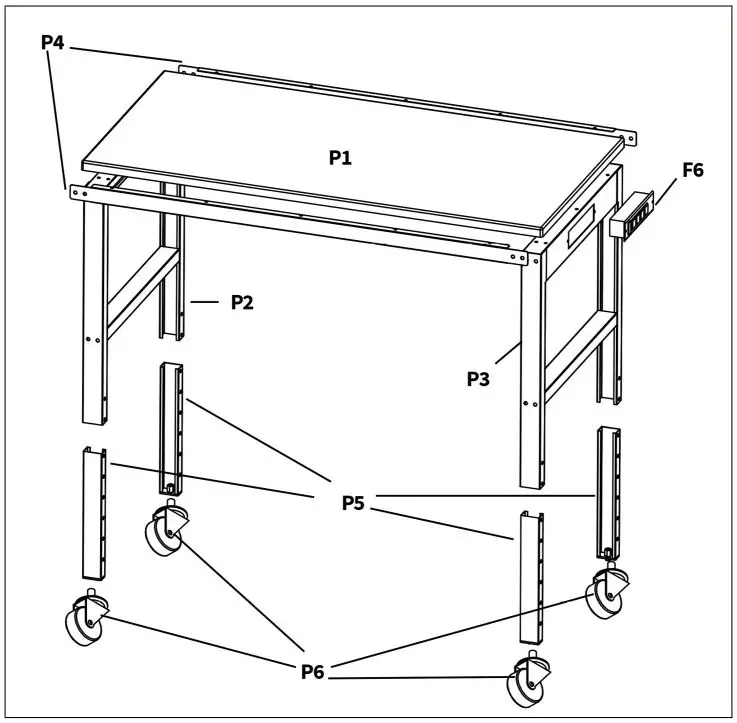 P4
P1
F6
P2
P3
P5
P6