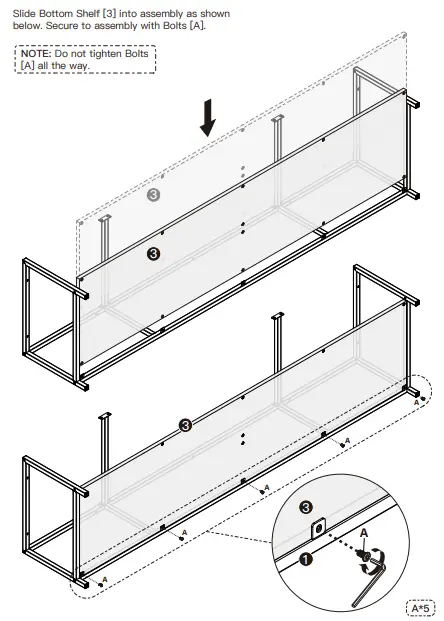 Slide Bottom Shelf [3] into assembly as shown below. Secure to assembly with Bolts [A].

NOTE: Do not tighten Bolts [A] all the way.

3

3

3

A

A

A

A

A

3

A

1

A*5