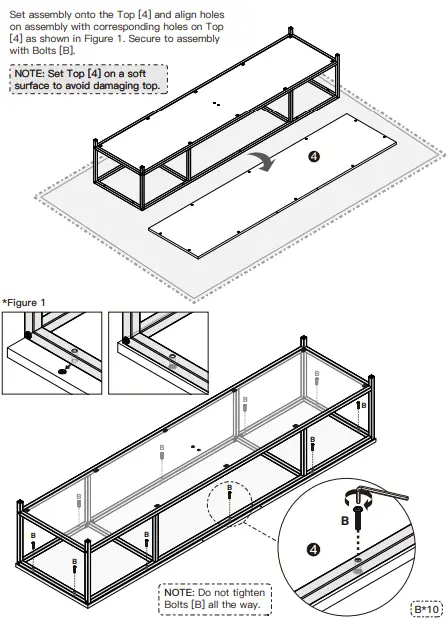 Set assembly onto the Top [4] and align holes on assembly with corresponding holes on Top [4] as shown in Figure 1. Secure to assembly with Bolts [B].

NOTE: Set Top [4] on a soft surface to avoid damaging top.

4

*Figure 1

B
B
B
B
B
B
B
B
B
B

B

4

NOTE: Do not tighten Bolts [B] all the way.

B*10