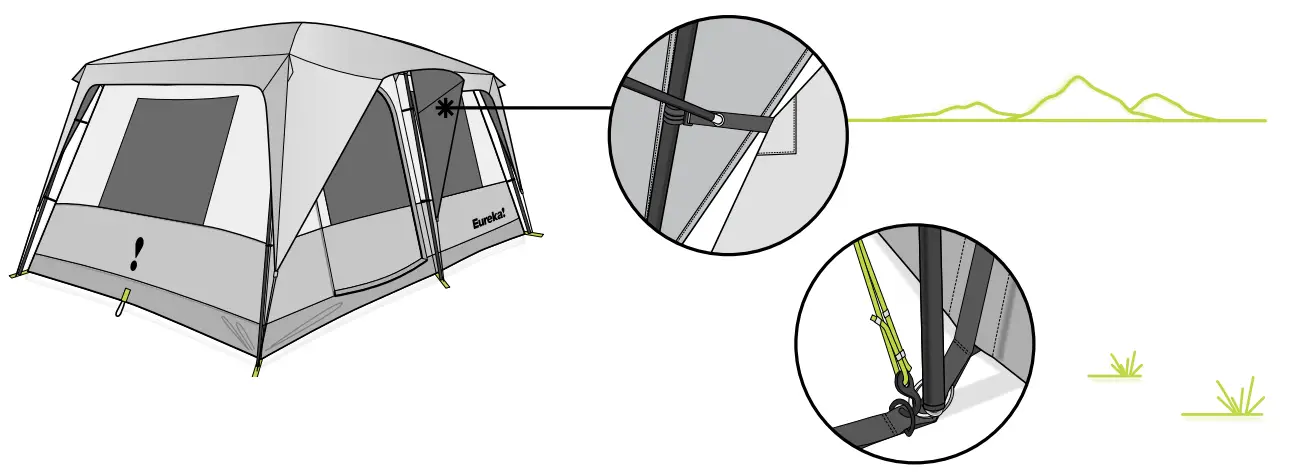 Eureka!

!