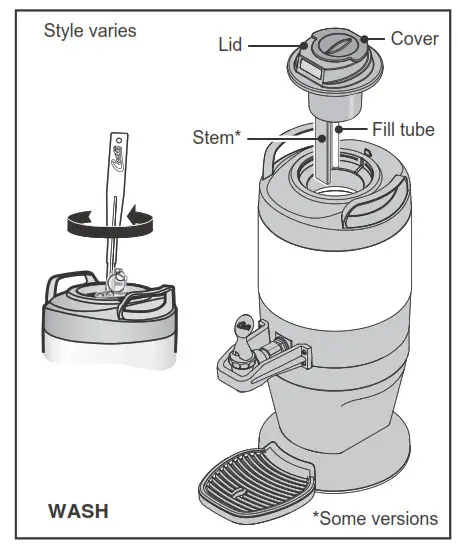 Style varies

Lid

Cover

Stem*

Fill tube

WASH

*Some versions