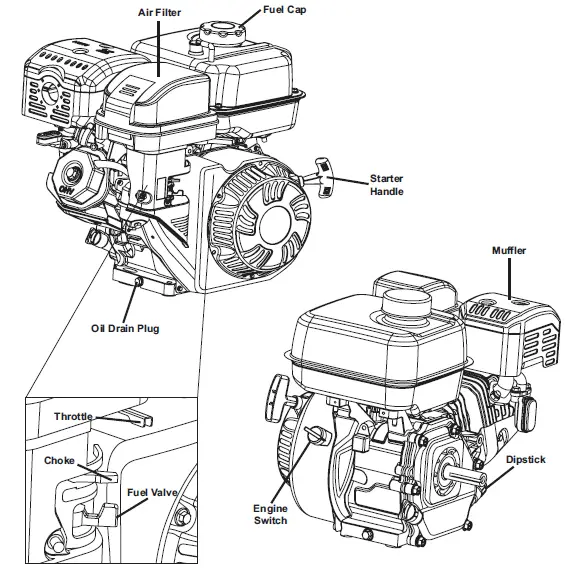 Air Filter
Fuel Cap
OHV
Starter Handle
Oil Drain Plug
Muffler
Throttle
Choke
Fuel Valve
Engine Switch
Dipstick