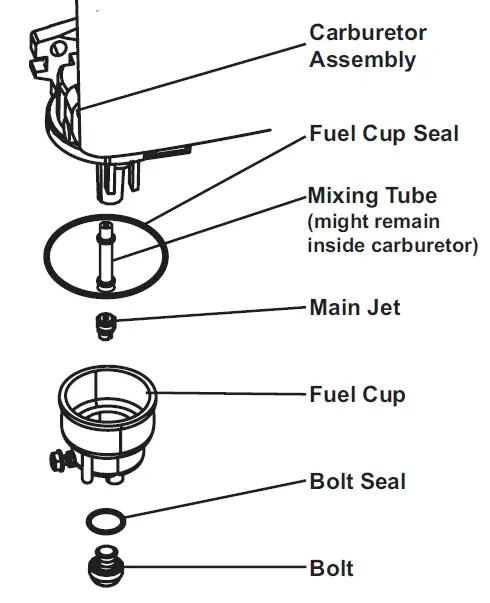 Carburetor Assembly

Fuel Cup Seal

Mixing Tube (might remain inside carburetor)

Main Jet

Fuel Cup

Bolt Seal

Bolt