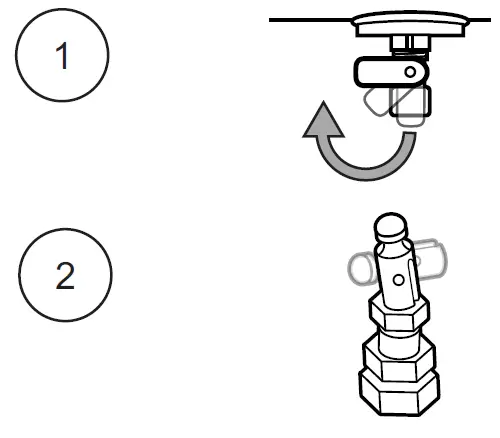 1

2