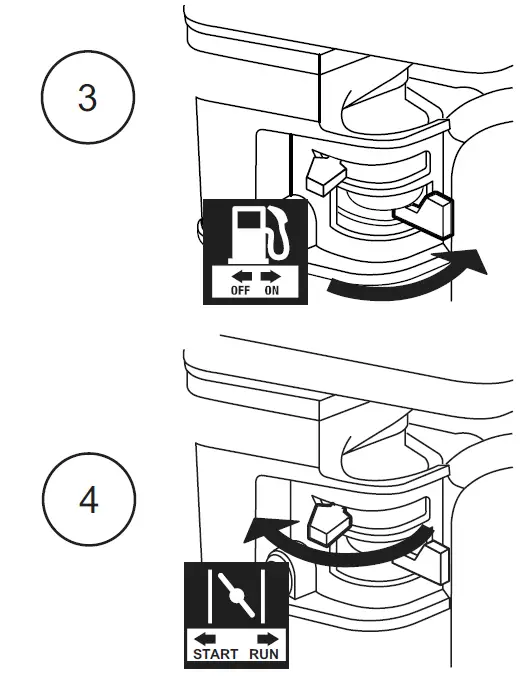 3

OFF ON

4

START RUN