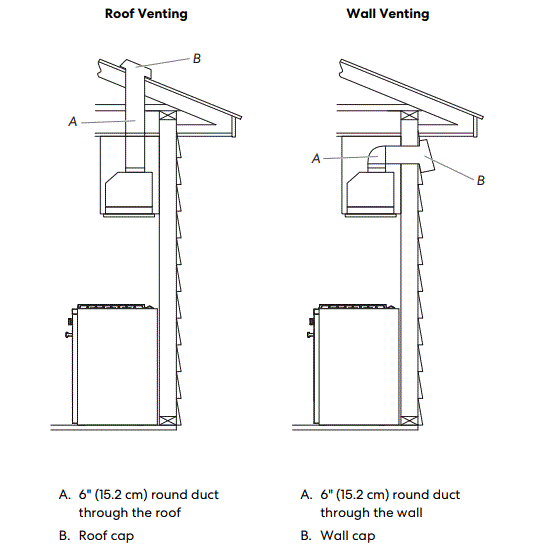 Roof Venting

B

A

A. 6" (15.2 cm) round duct through the roof

B. Roof cap

Wall Venting

A

B

A. 6" (15.2 cm) round duct through the wall

B. Wall cap