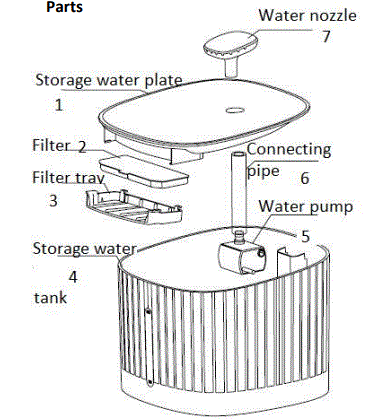 Parts

Water nozzle
7

Storage water plate
1

Filter 2

Filter tray
3

Connecting pipe
6

Water pump
5

Storage water
4
tank