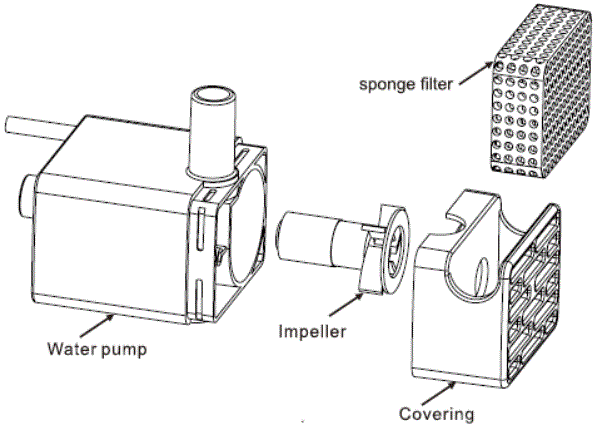 sponge filter

Impeller

Water pump

Covering