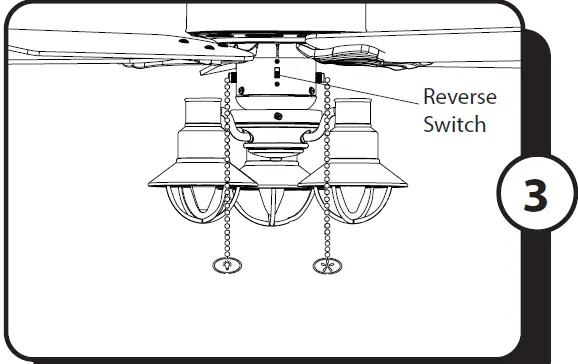 Reverse Switch

3