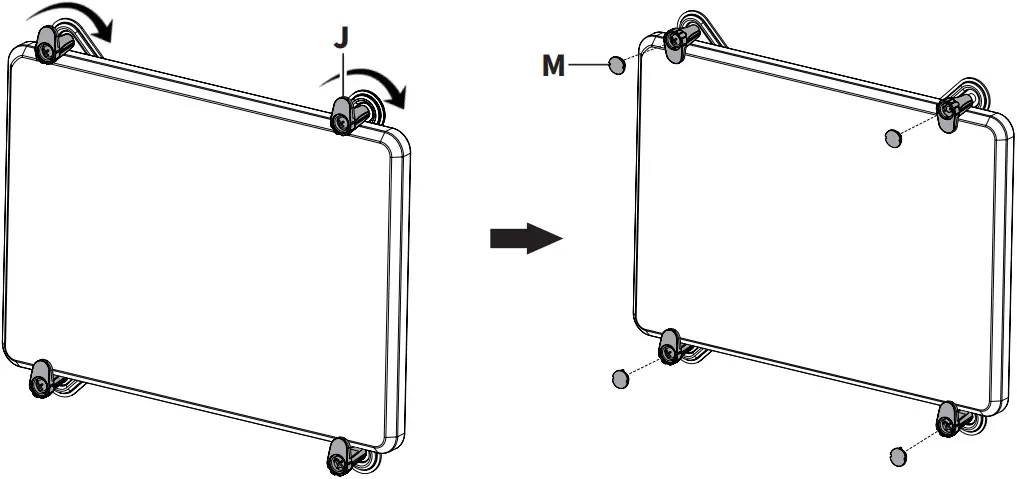 J

M