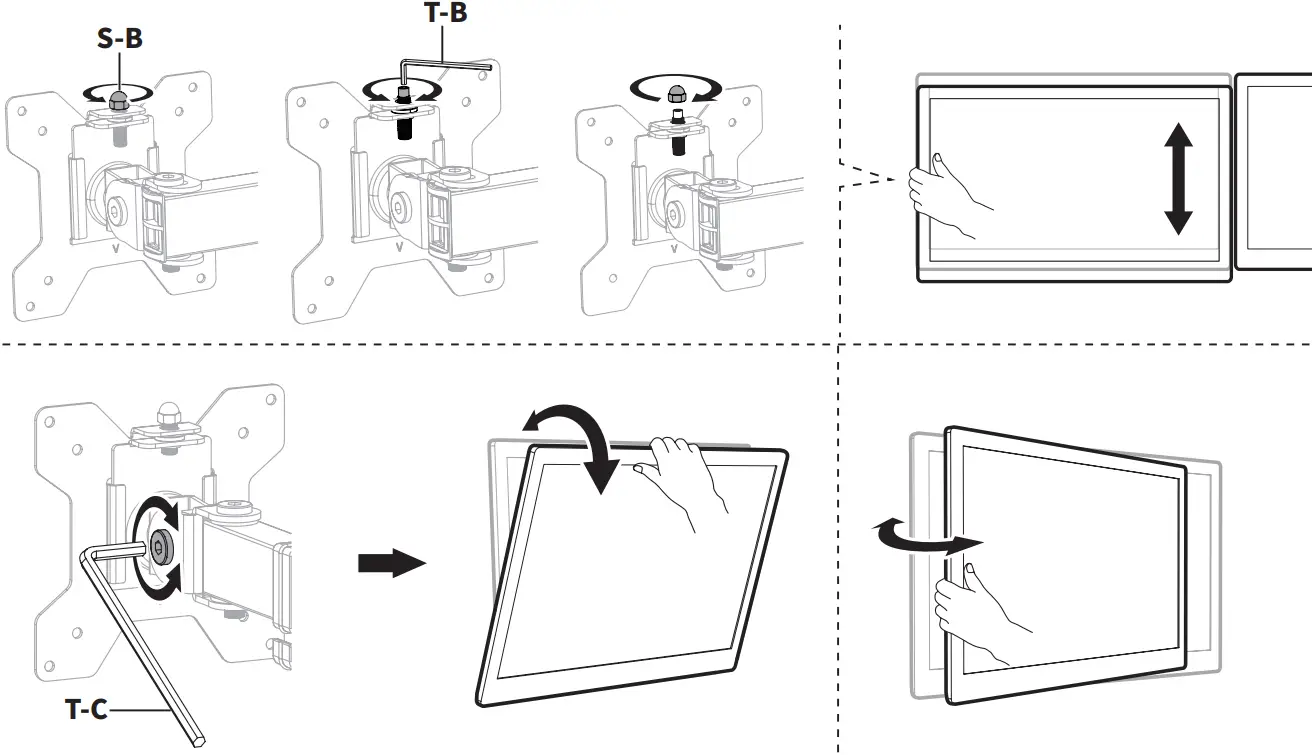 S-B

T-B

T-C