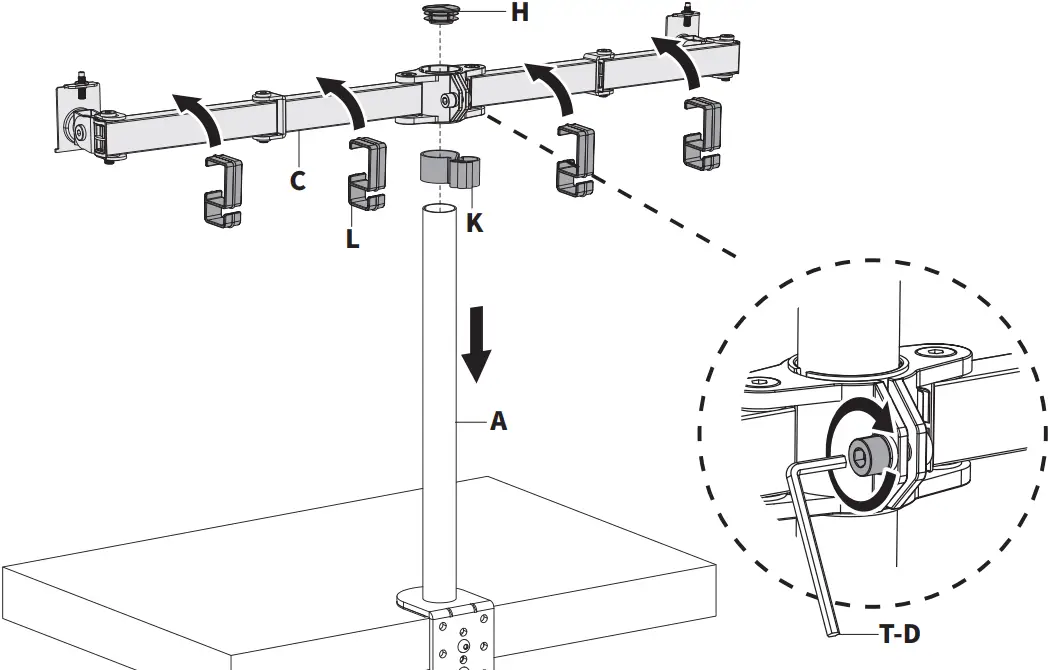 H
C
L
K
A
T-D