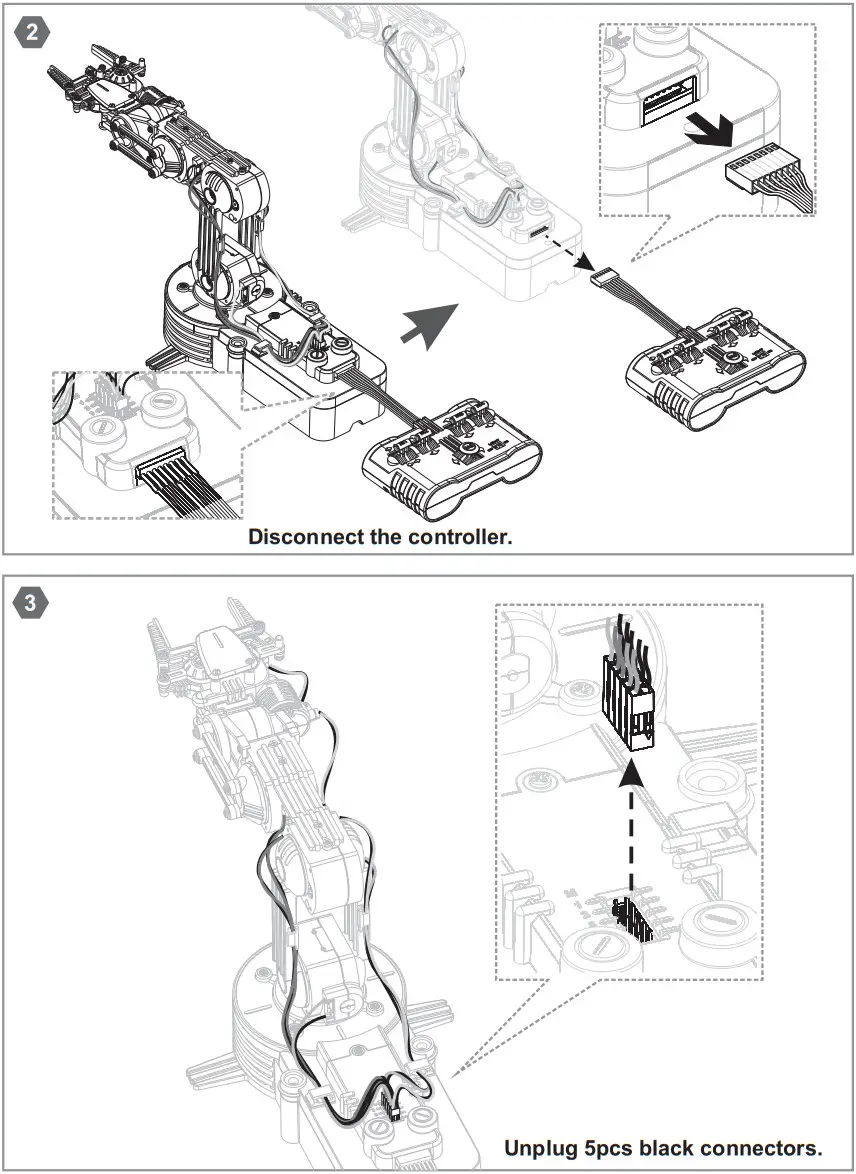 2

Disconnect the controller.

3

Unplug 5pcs black connectors.