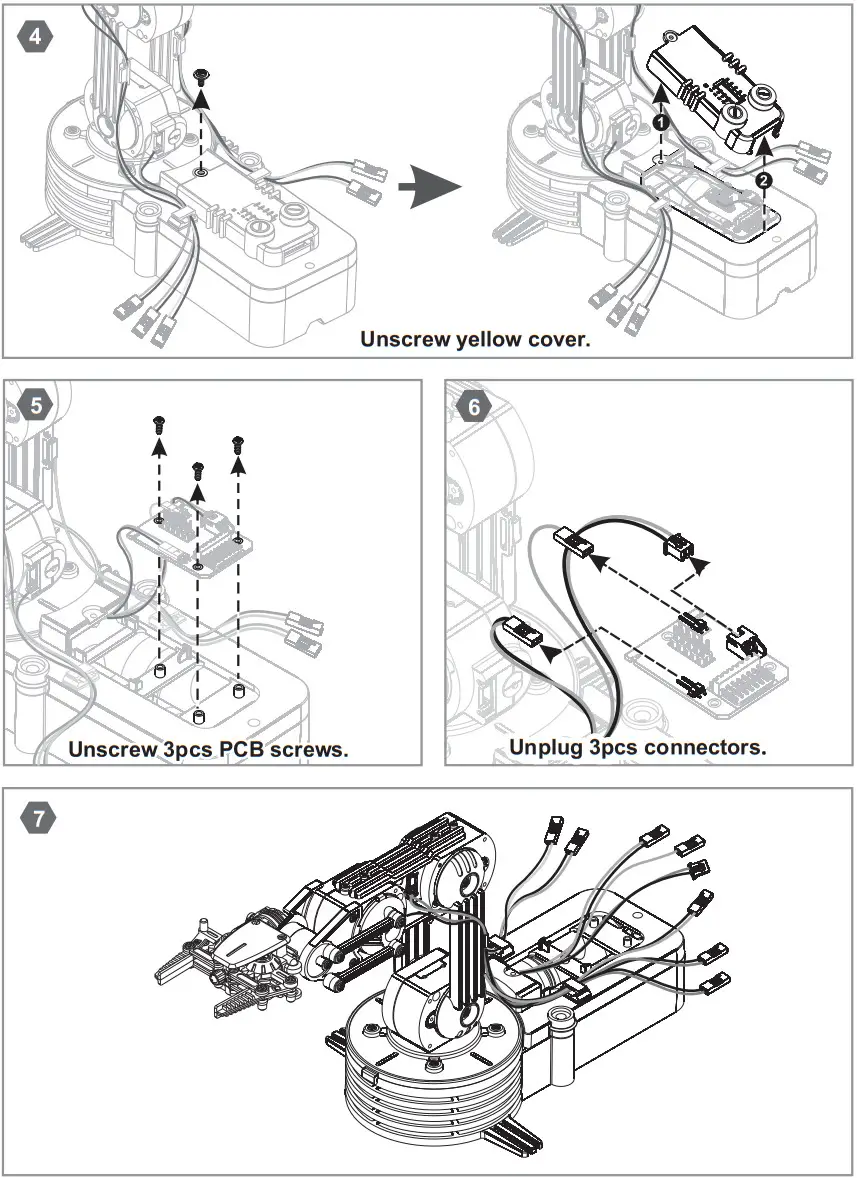 4

1

2

Unscrew yellow cover.

5

Unscrew 3pcs PCB screws.

6

Unplug 3pcs connectors.

7