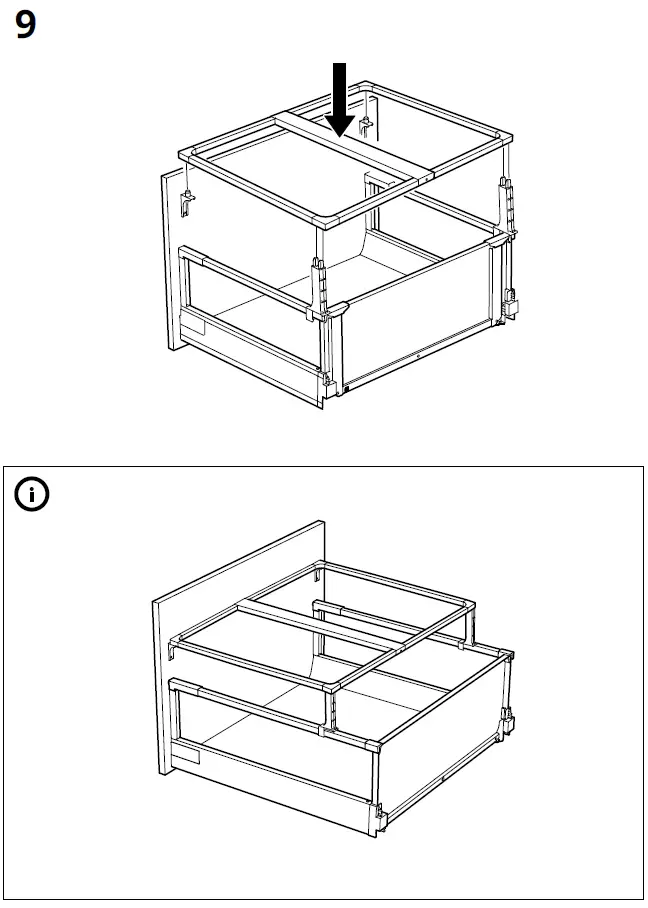 9

i