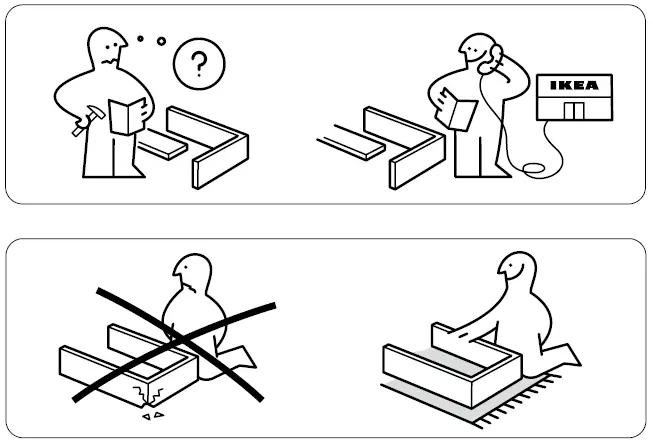 ?

IKEA