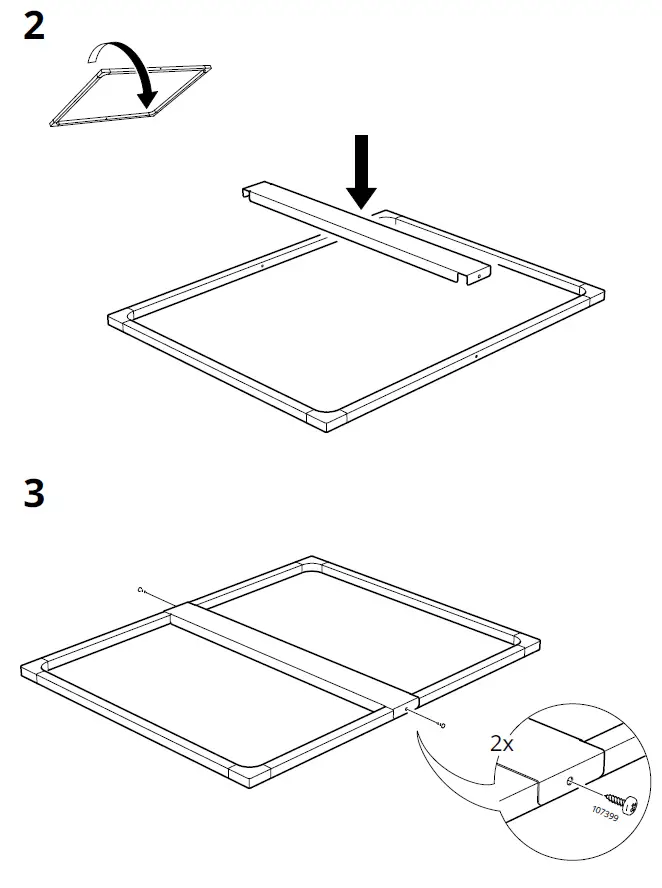 2

3

2x

107399