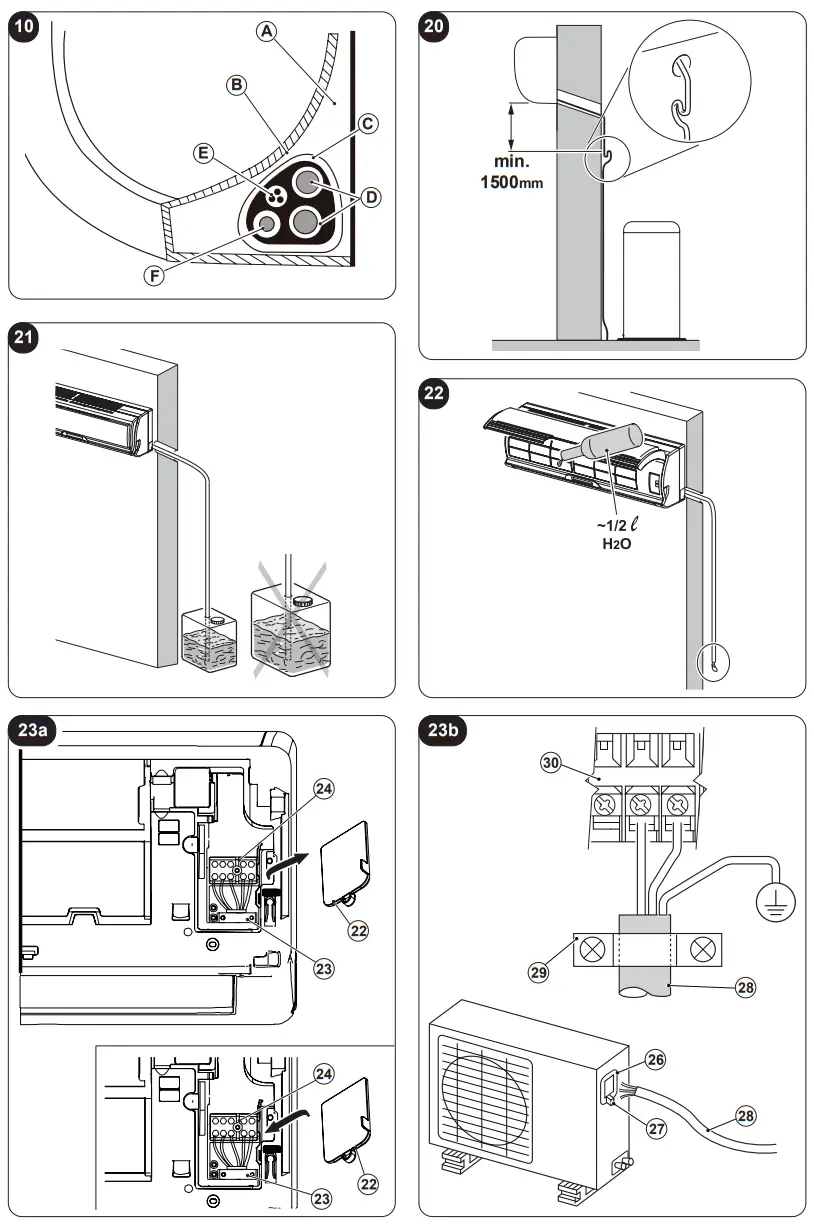 10
A
B
C
E
D
F

20
min.
1500mm

21

22
~1/2 $\ell$
$H_2O$

23a
24
22
23
24
22
23

23b
30
29
28
26
27
28