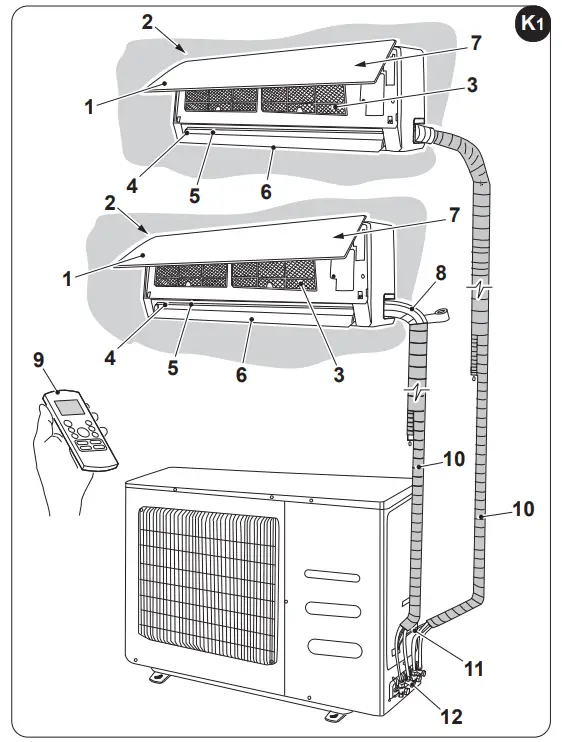 K1

2
7
1
3
4
5
6

2
7
1
8
4
5
6
3

9

10
10
11
12