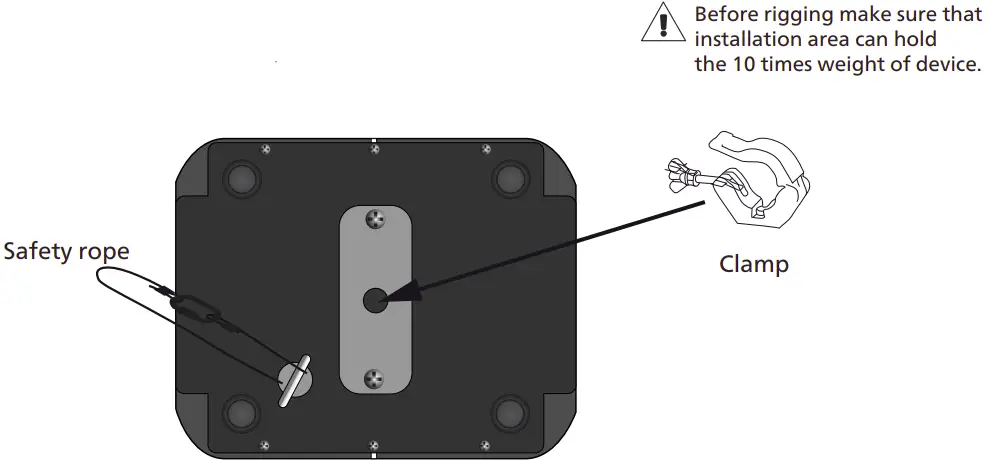 Before rigging make sure that installation area can hold the 10 times weight of device.

Safety rope

Clamp