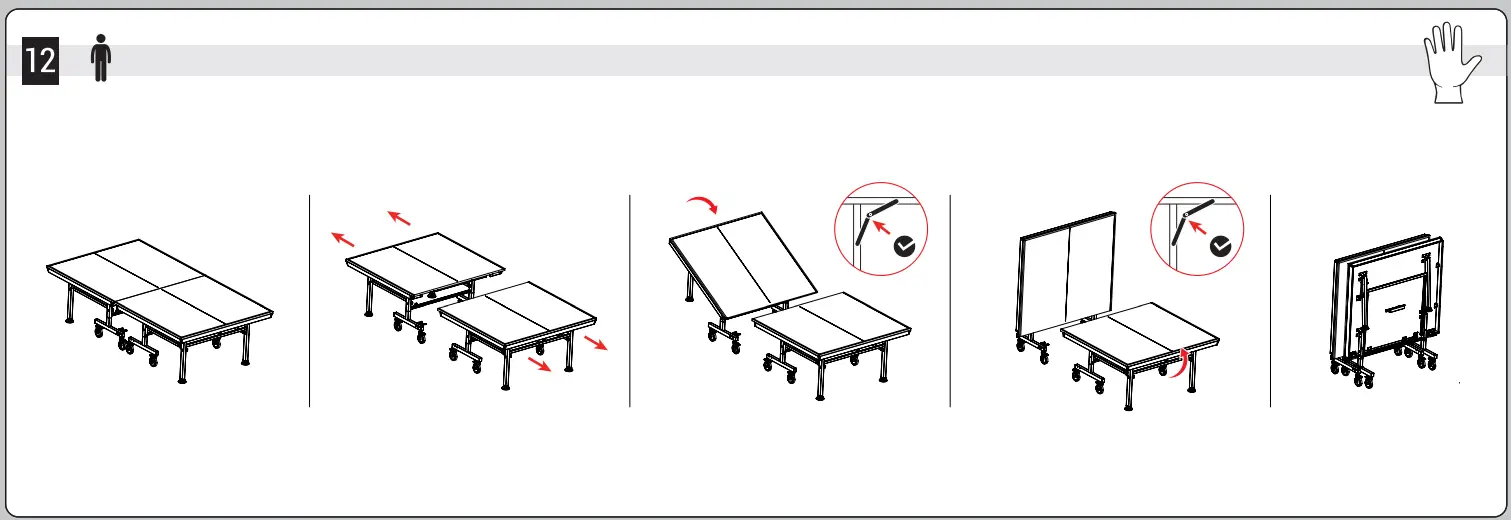 12