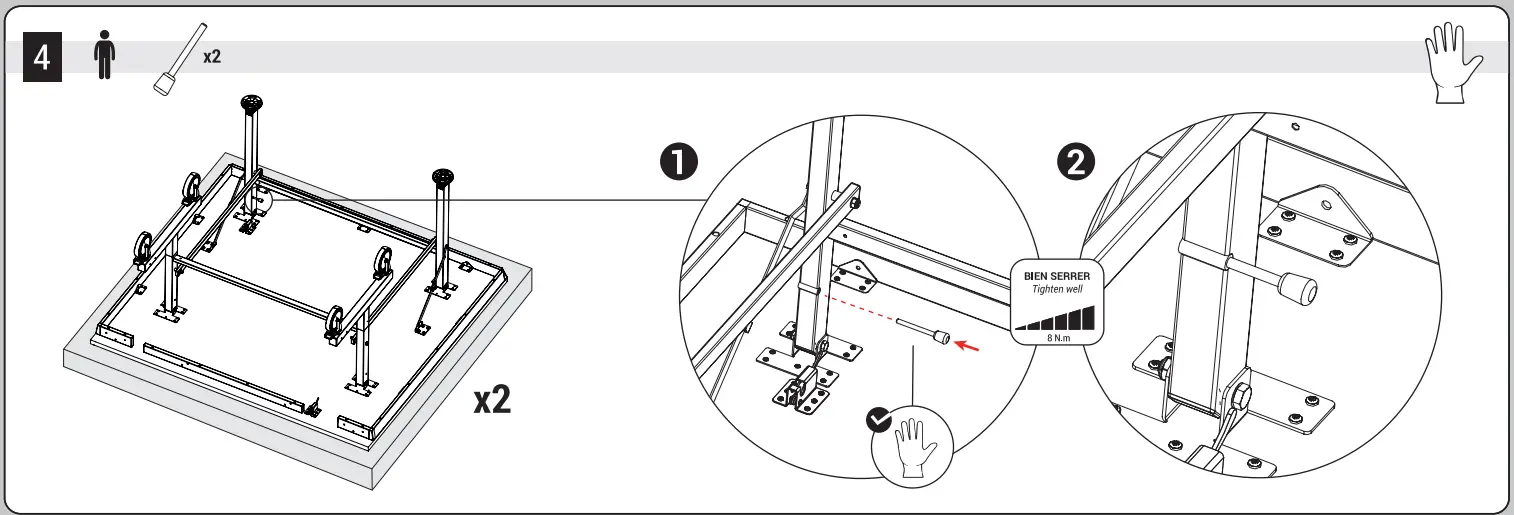 4

x2

x2

1

2

BIEN SERRER
Tighten well
8 N.m