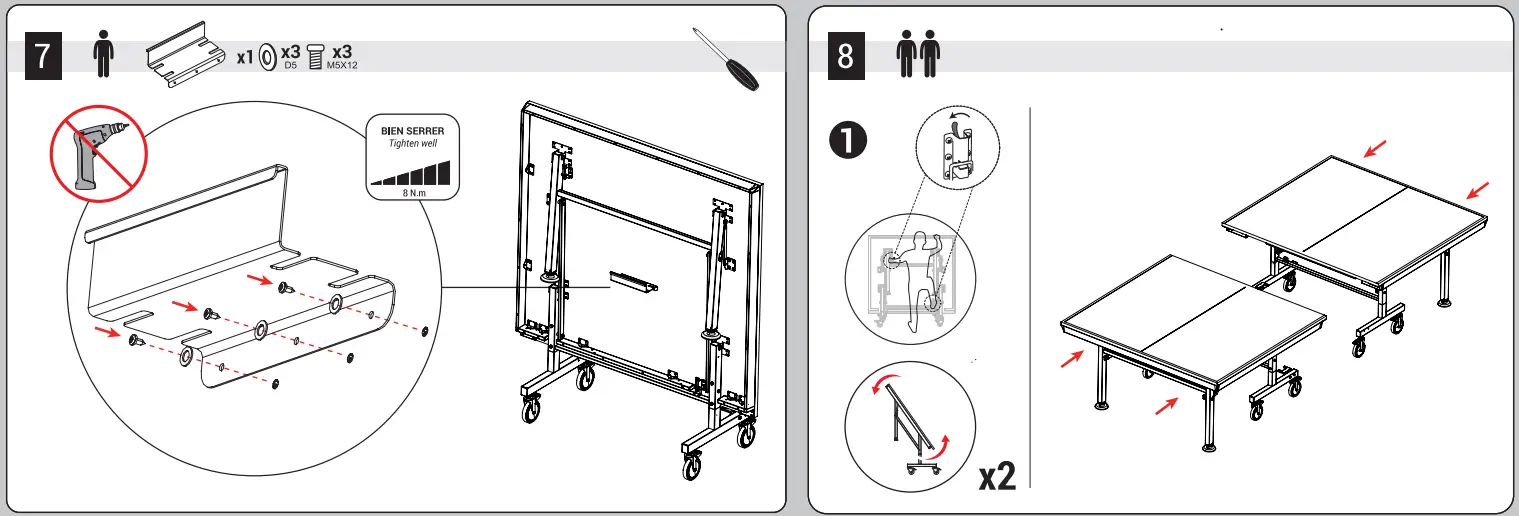 7

x1 x3 D5 x3 M5X12

BIEN SERRER
Tighten well
8 N.m

8

1

x2