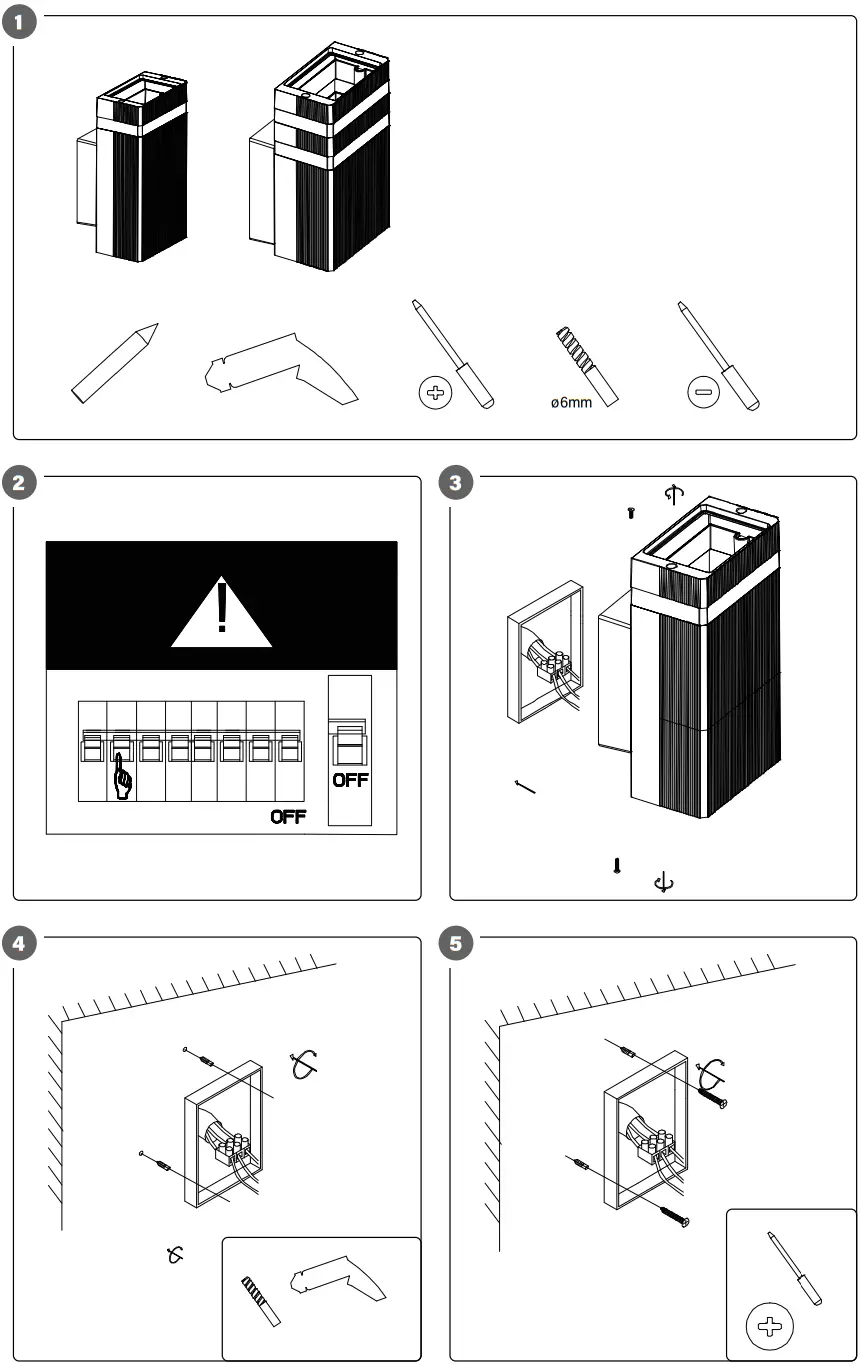 1

ø6mm

2

OFF

OFF

3

4

5