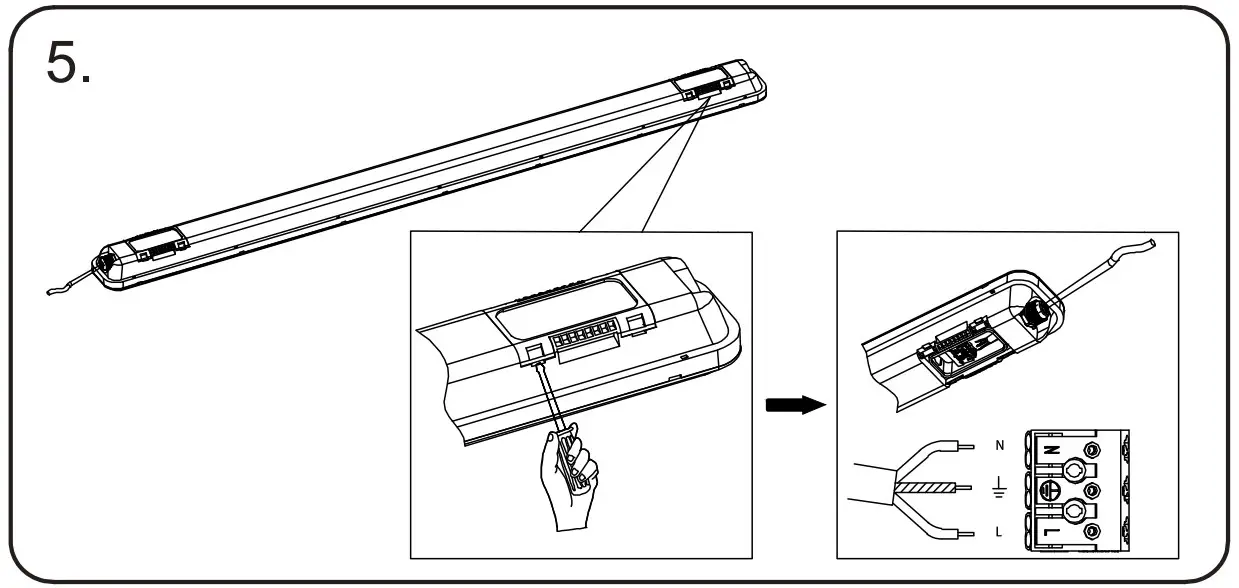 5.

N

L

N

L