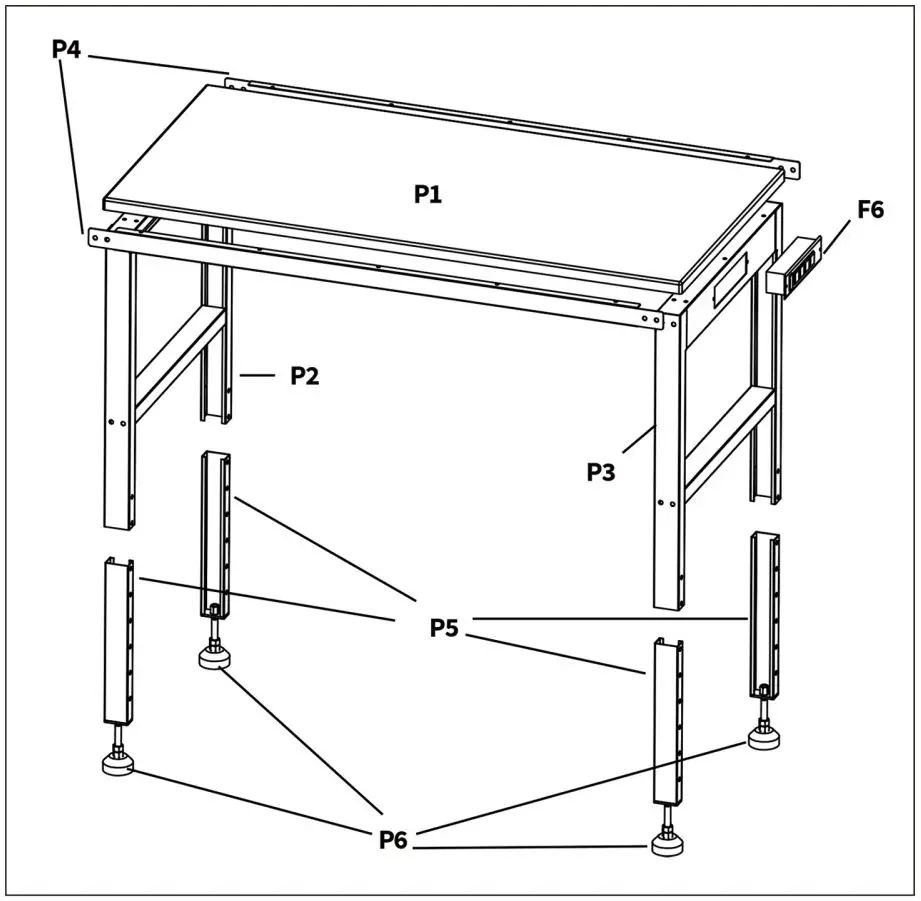 P4

P1

F6

P2

P3

P5

P6