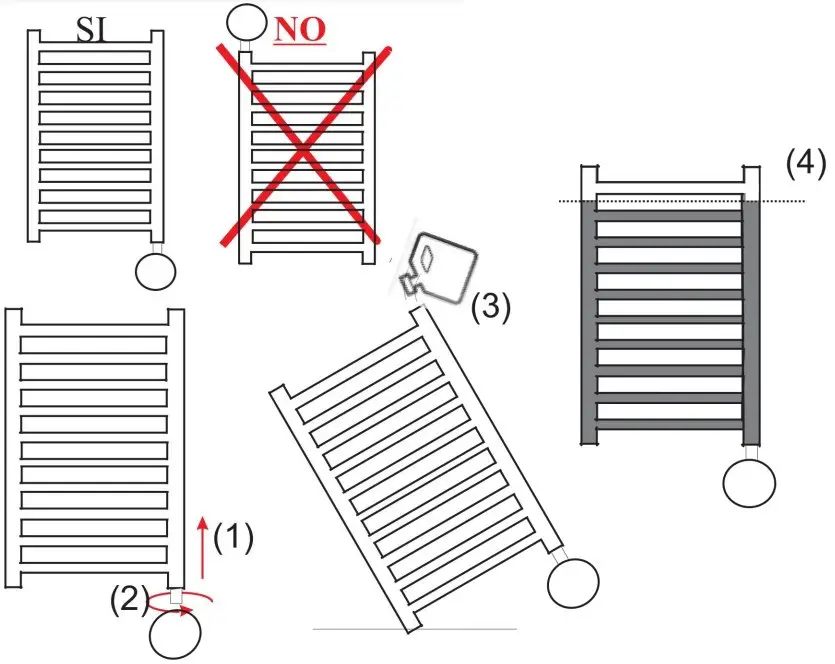 SI

NO

(4)

(3)

(1)

(2)