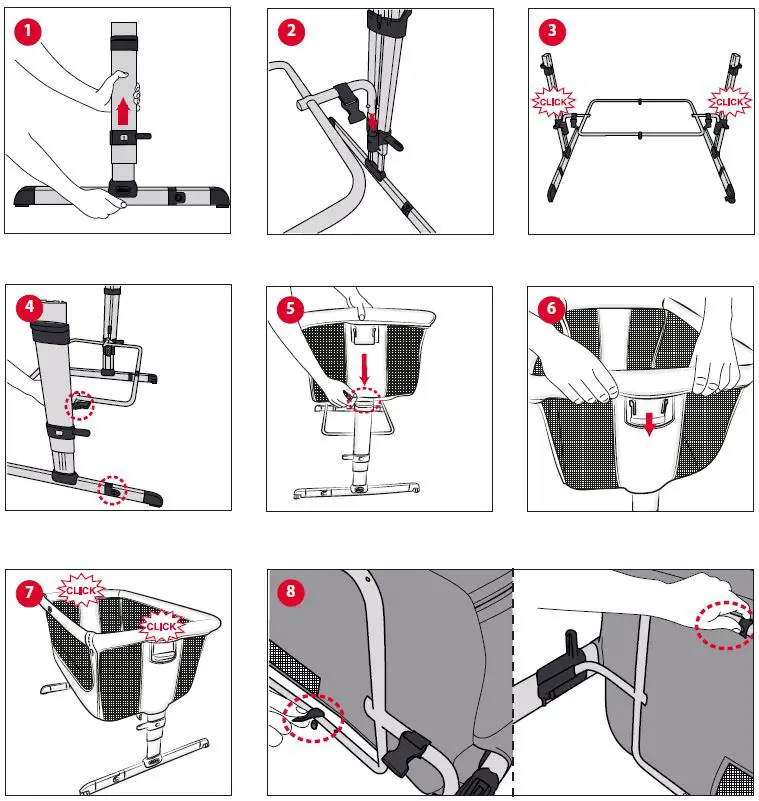 1

2

3
CLICK
CLICK

4

5

6

7
CLICK
CLICK

8