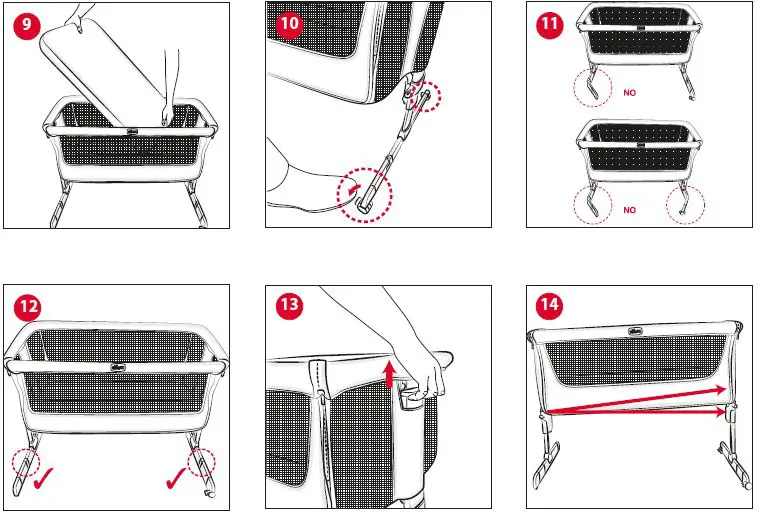 9

10

11

NO

NO

12

13

14