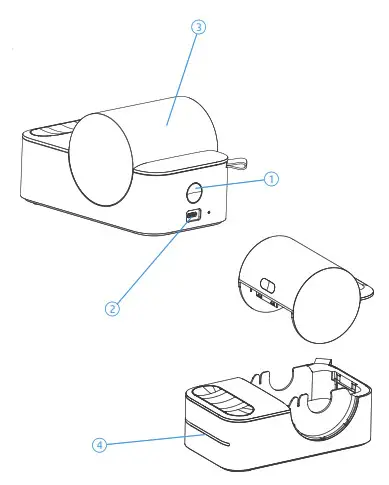 3

1

2

4