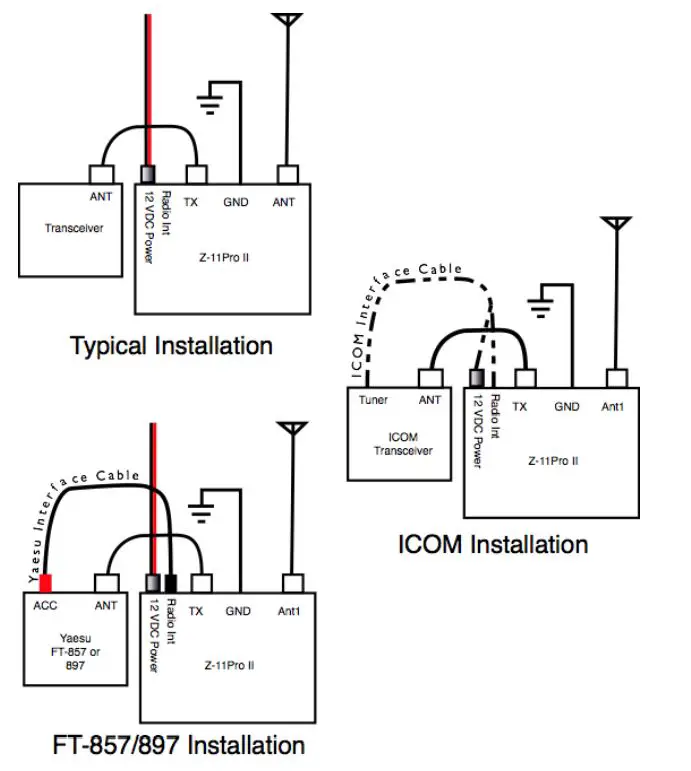 ANT
Transceiver
12 VDC Power
Radio Int
TX
GND
ANT
Z-11Pro II

Typical Installation

ICOM Interface Cable
Tuner
ANT
ICOM Transceiver
12 VDC Power
Radio Int
TX
GND
Ant1
Z-11Pro II

ICOM Installation

Yaesu Interface Cable
ACC
ANT
Yaesu FT-857 or 897
12 VDC Power
Radio Int
TX
GND
Ant1
Z-11Pro II

FT-857/897 Installation