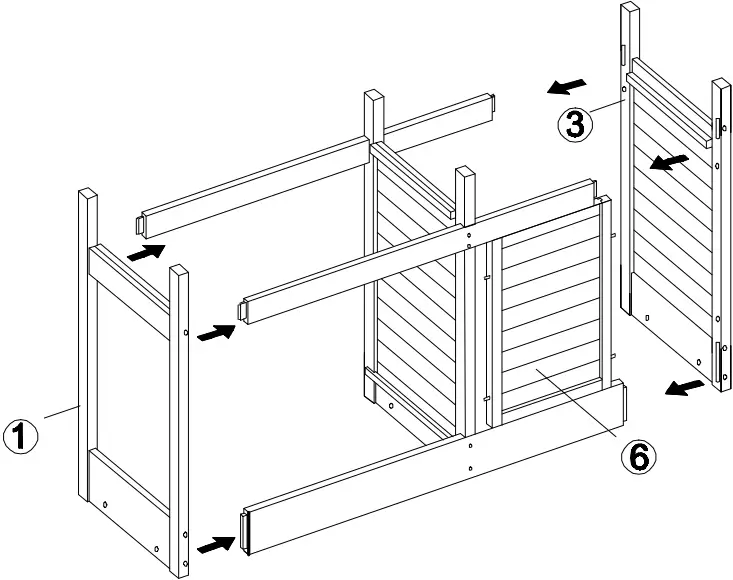 3

1

6