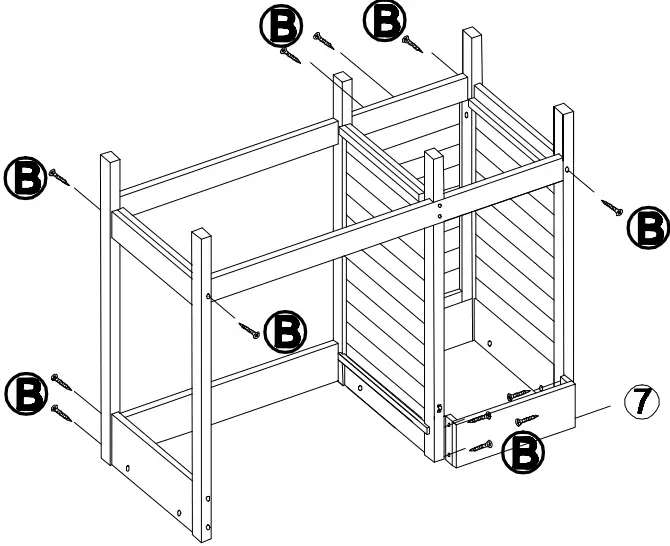 B
B
B
B
B
B
7
B