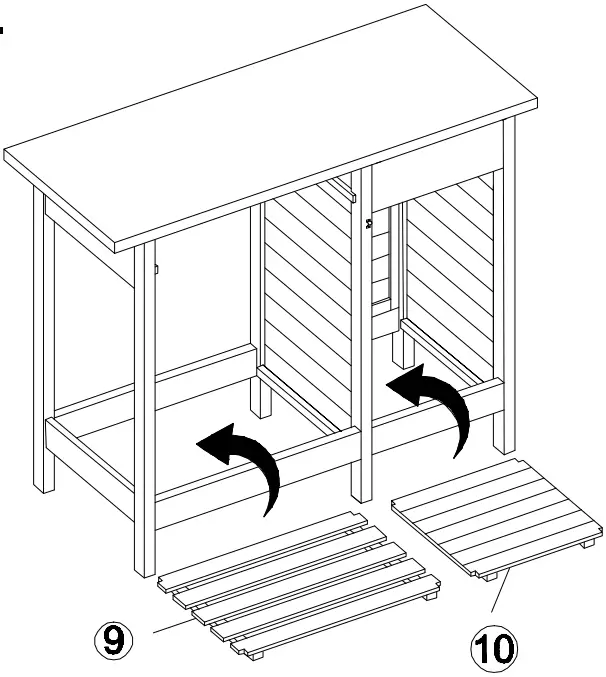 9
10