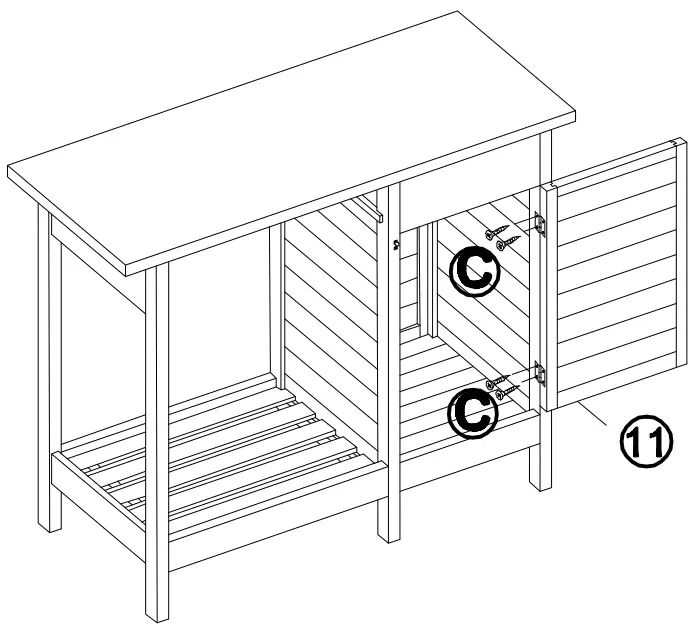 C
C
11