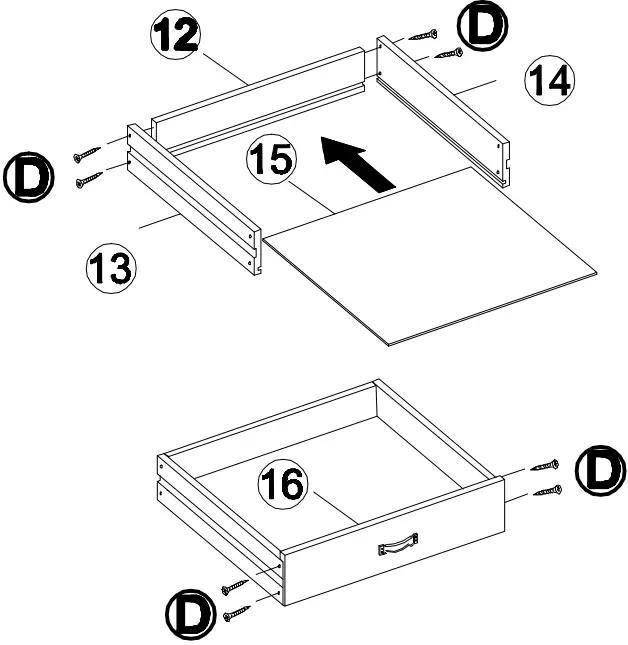 12
D
14
D
15
13
16
D
D