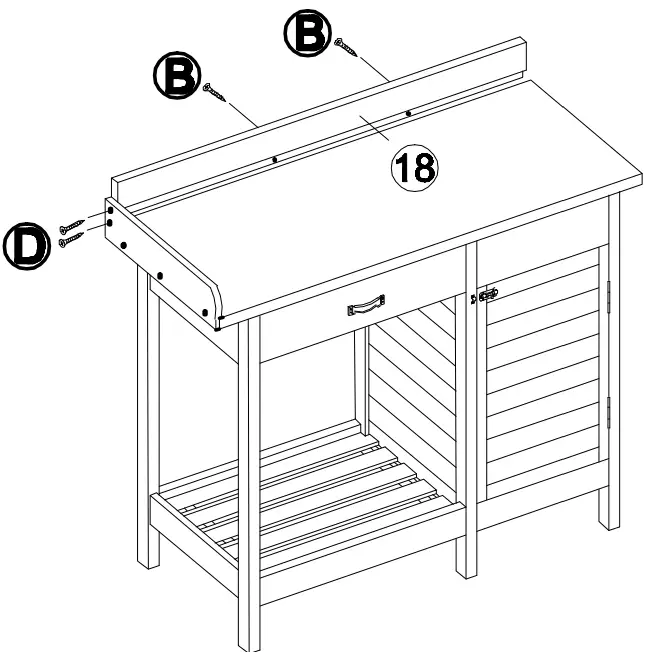 B
B
18
D