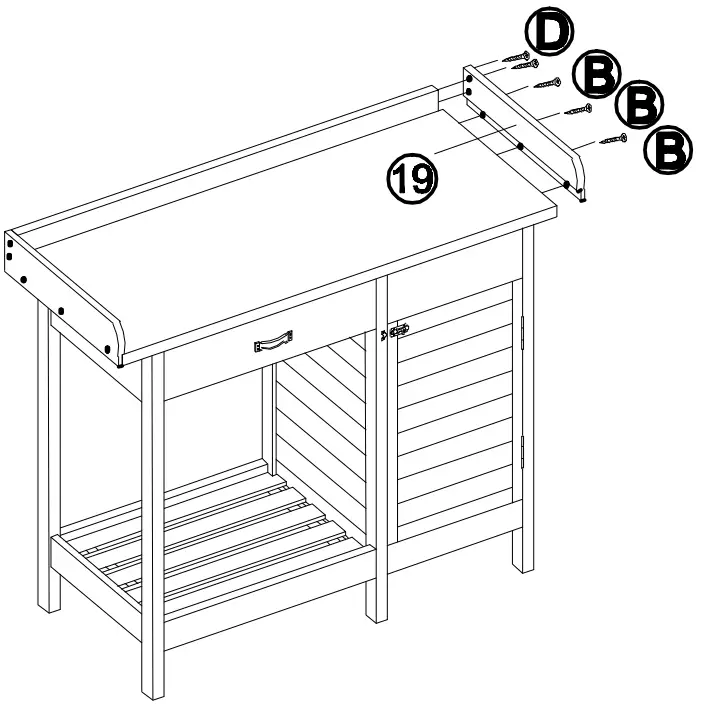 D
B
B
B
19