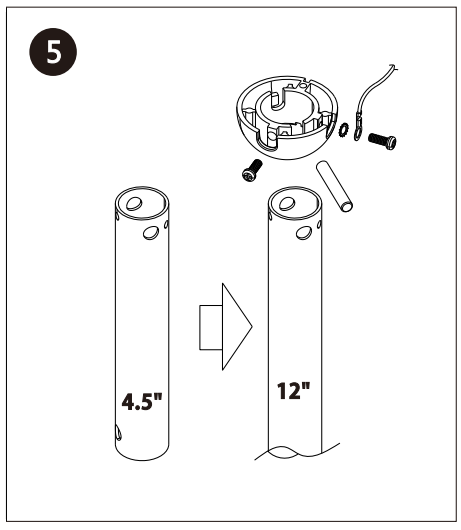 5

4.5"

12"